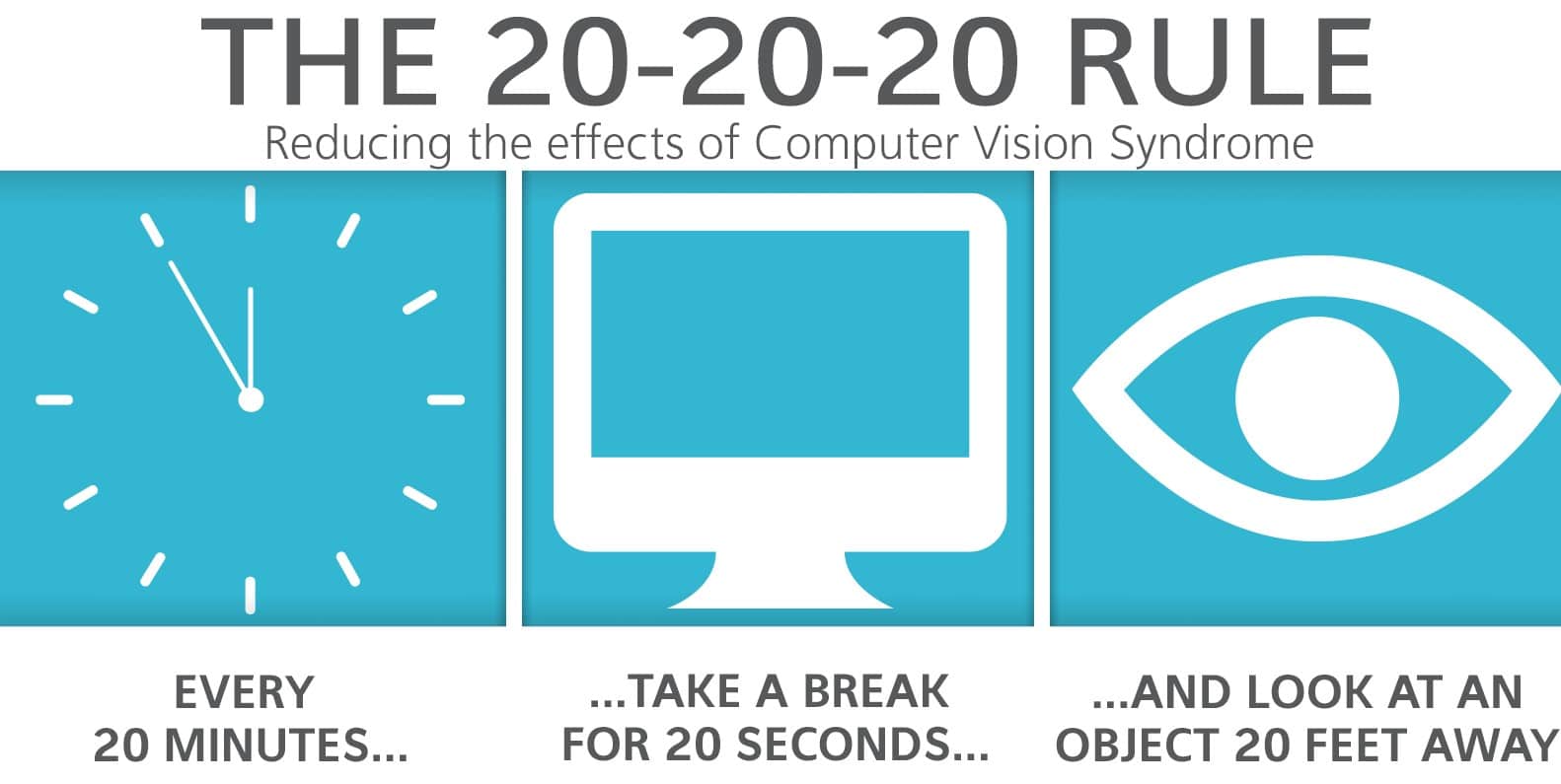 THE 20-20-20 RULE
Reducing the effects of Computer Vision Syndrome

EVERY 20 MINUTES...

...TAKE A BREAK FOR 20 SECONDS...

...AND LOOK AT AN OBJECT 20 FEET AWAY