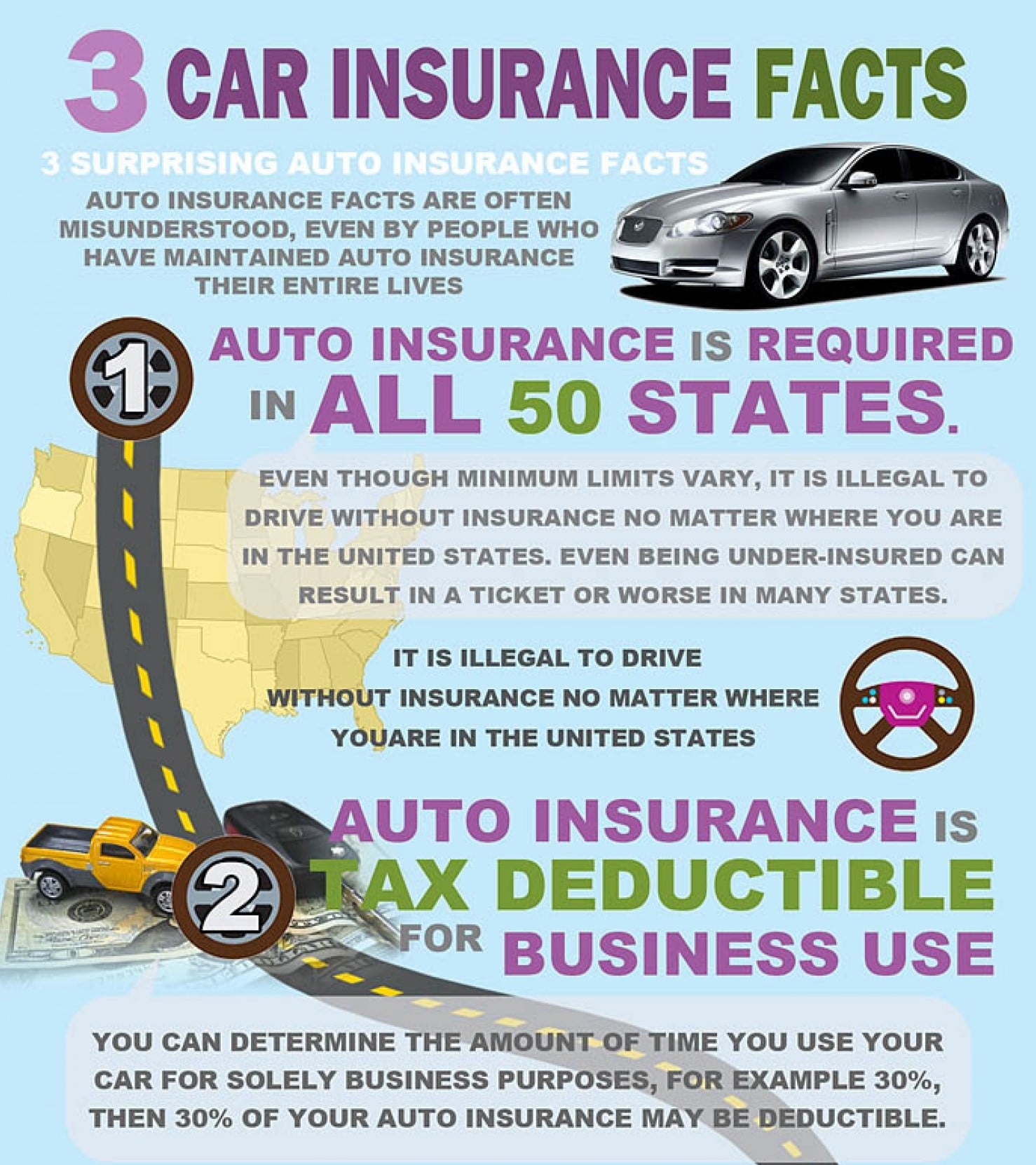 3 CAR INSURANCE FACTS

3 SURPRISING AUTO INSURANCE FACTS

AUTO INSURANCE FACTS ARE OFTEN MISUNDERSTOOD, EVEN BY PEOPLE WHO HAVE MAINTAINED AUTO INSURANCE THEIR ENTIRE LIVES

1

AUTO INSURANCE IS REQUIRED IN ALL 50 STATES.

EVEN THOUGH MINIMUM LIMITS VARY, IT IS ILLEGAL TO DRIVE WITHOUT INSURANCE NO MATTER WHERE YOU ARE IN THE UNITED STATES. EVEN BEING UNDER-INSURED CAN RESULT IN A TICKET OR WORSE IN MANY STATES.

IT IS ILLEGAL TO DRIVE WITHOUT INSURANCE NO MATTER WHERE YOUARE IN THE UNITED STATES

2

AUTO INSURANCE IS TAX DEDUCTIBLE FOR BUSINESS USE

YOU CAN DETERMINE THE AMOUNT OF TIME YOU USE YOUR CAR FOR SOLELY BUSINESS PURPOSES, FOR EXAMPLE 30%, THEN 30% OF YOUR AUTO INSURANCE MAY BE DEDUCTIBLE.