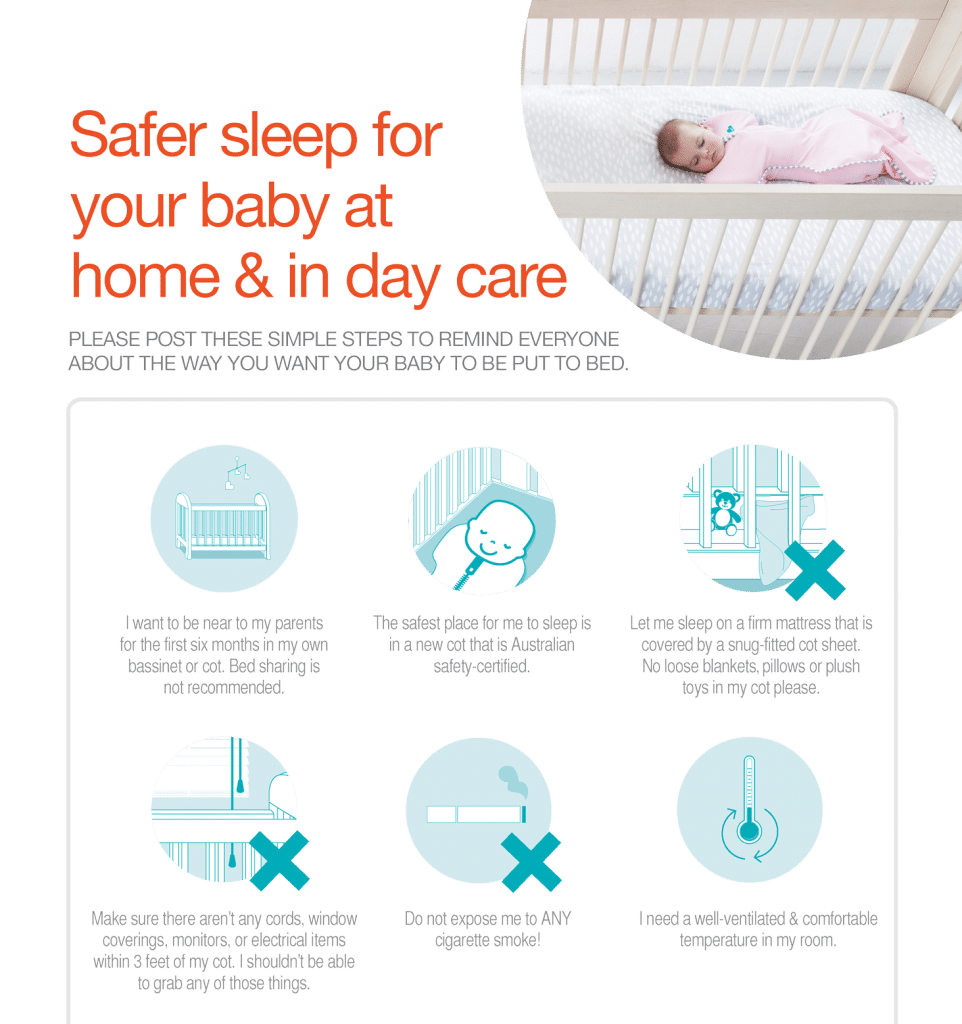 Safer sleep for your baby at home & in day care

PLEASE POST THESE SIMPLE STEPS TO REMIND EVERYONE ABOUT THE WAY YOU WANT YOUR BABY TO BE PUT TO BED.

I want to be near to my parents for the first six months in my own bassinet or cot. Bed sharing is not recommended.

The safest place for me to sleep is in a new cot that is Australian safety-certified.

Let me sleep on a firm mattress that is covered by a snug-fitted cot sheet. No loose blankets, pillows or plush toys in my cot please.

Make sure there aren't any cords, window coverings, monitors, or electrical items within 3 feet of my cot. I shouldn't be able to grab any of those things.

Do not expose me to ANY cigarette smoke!

I need a well-ventilated & comfortable temperature in my room.