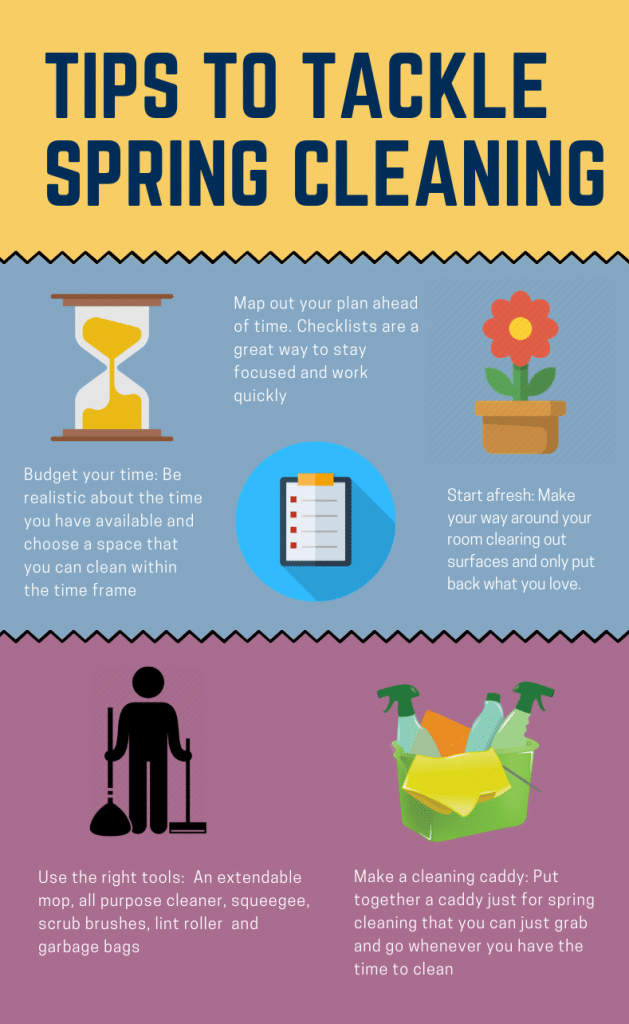 TIPS TO TACKLE SPRING CLEANING

Map out your plan ahead of time. Checklists are a great way to stay focused and work quickly

Budget your time: Be realistic about the time you have available and choose a space that you can clean within the time frame

Start afresh: Make your way around your room clearing out surfaces and only put back what you love.

Use the right tools: An extendable mop, all purpose cleaner, squeegee, scrub brushes, lint roller and garbage bags

Make a cleaning caddy: Put together a caddy just for spring cleaning that you can just grab and go whenever you have the time to clean