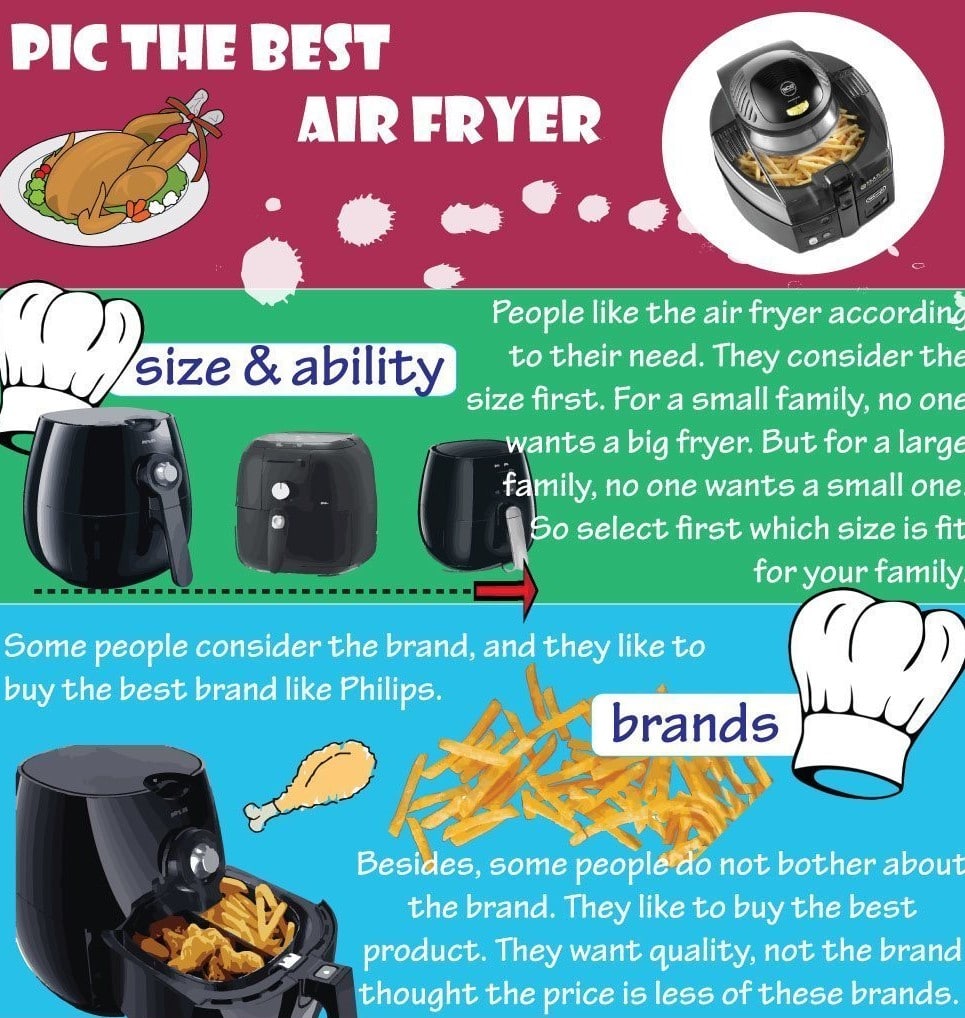 PIC THE BEST AIR FRYER

size & ability

People like the air fryer according to their need. They consider the size first. For a small family, no one wants a big fryer. But for a large family, no one wants a small one. So select first which size is fit for your family.

Some people consider the brand, and they like to buy the best brand like Philips.

brands

Besides, some people do not bother about the brand. They like to buy the best product. They want quality, not the brand thought the price is less of these brands.