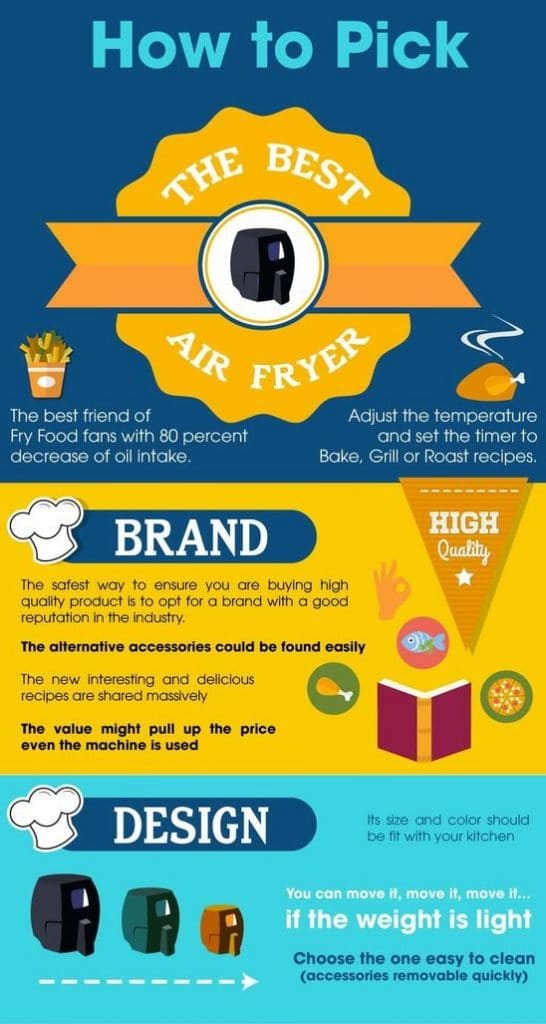 How to Pick

THE BEST

AIR FRYER

The best friend of Fry Food fans with 80 percent decrease of oil intake.

Adjust the temperature and set the timer to Bake, Grill or Roast recipes.

BRAND

HIGH Quality

The safest way to ensure you are buying high quality product is to opt for a brand with a good reputation in the industry.

The alternative accessories could be found easily

The new interesting and delicious recipes are shared massively

The value might pull up the price even the machine is used

DESIGN

Its size and color should be fit with your kitchen

You can move it, move it, move it...
if the weight is light

Choose the one easy to clean (accessories removable quickly)