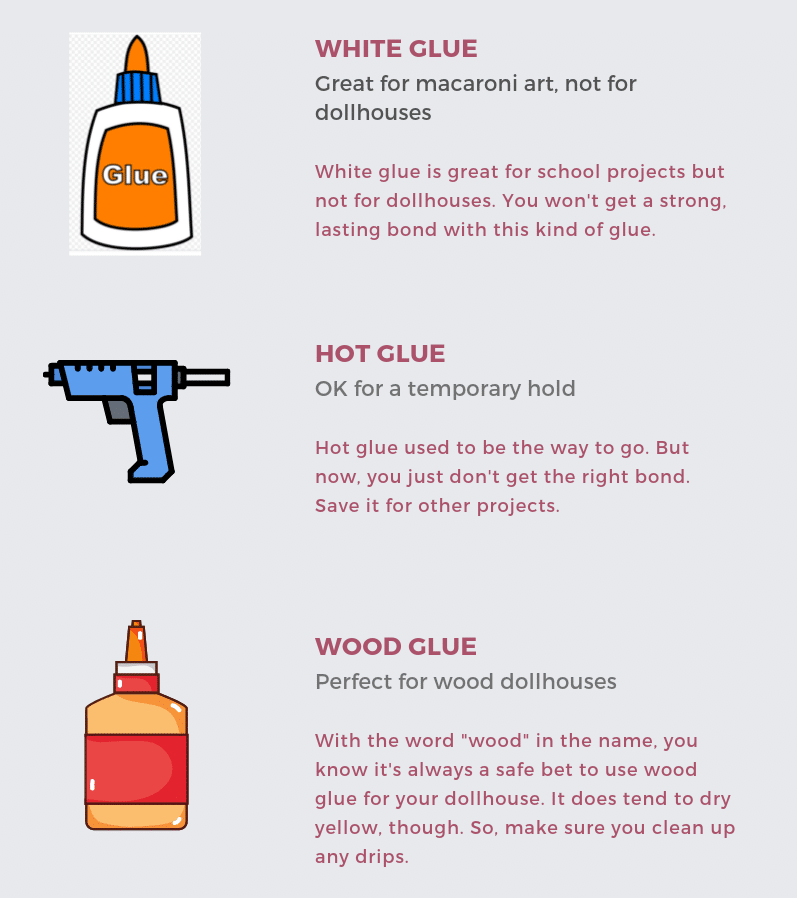 Glue

WHITE GLUE

Great for macaroni art, not for dollhouses

White glue is great for school projects but not for dollhouses. You won't get a strong, lasting bond with this kind of glue.

HOT GLUE

OK for a temporary hold

Hot glue used to be the way to go. But now, you just don't get the right bond. Save it for other projects.

WOOD GLUE

Perfect for wood dollhouses

With the word "wood" in the name, you know it's always a safe bet to use wood glue for your dollhouse. It does tend to dry yellow, though. So, make sure you clean up any drips.