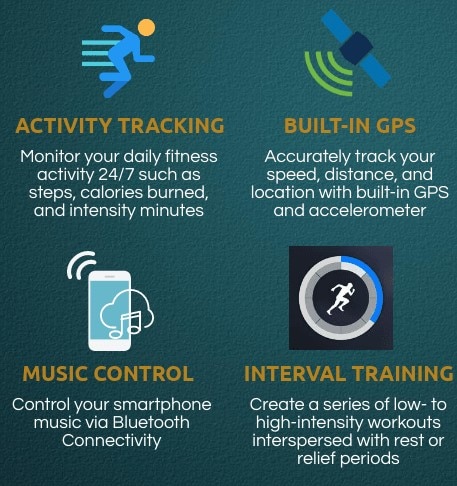 ACTIVITY TRACKING

Monitor your daily fitness activity 24/7 such as steps, calories burned, and intensity minutes

BUILT-IN GPS

Accurately track your speed, distance, and location with built-in GPS and accelerometer

MUSIC CONTROL

Control your smartphone music via Bluetooth Connectivity

INTERVAL TRAINING

Create a series of low- to high-intensity workouts interspersed with rest or relief periods