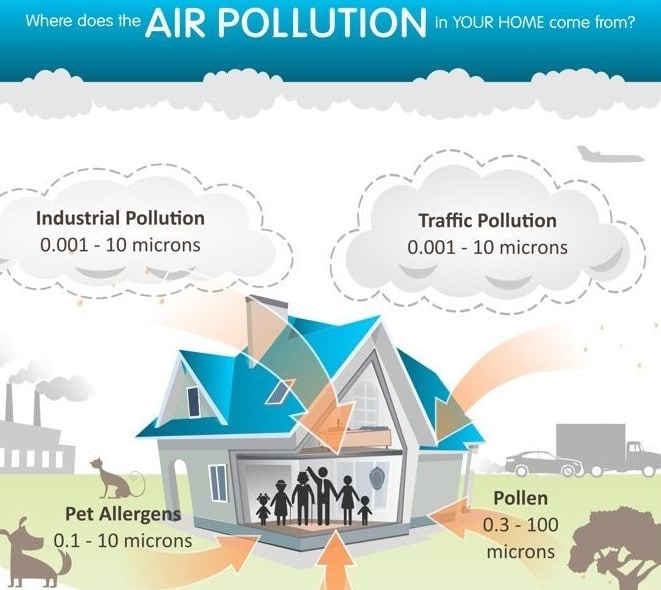 Where does the AIR POLLUTION in YOUR HOME come from?

Industrial Pollution
0.001 - 10 microns

Traffic Pollution
0.001 - 10 microns

Pet Allergens
0.1 - 10 microns

Pollen
0.3 - 100 microns