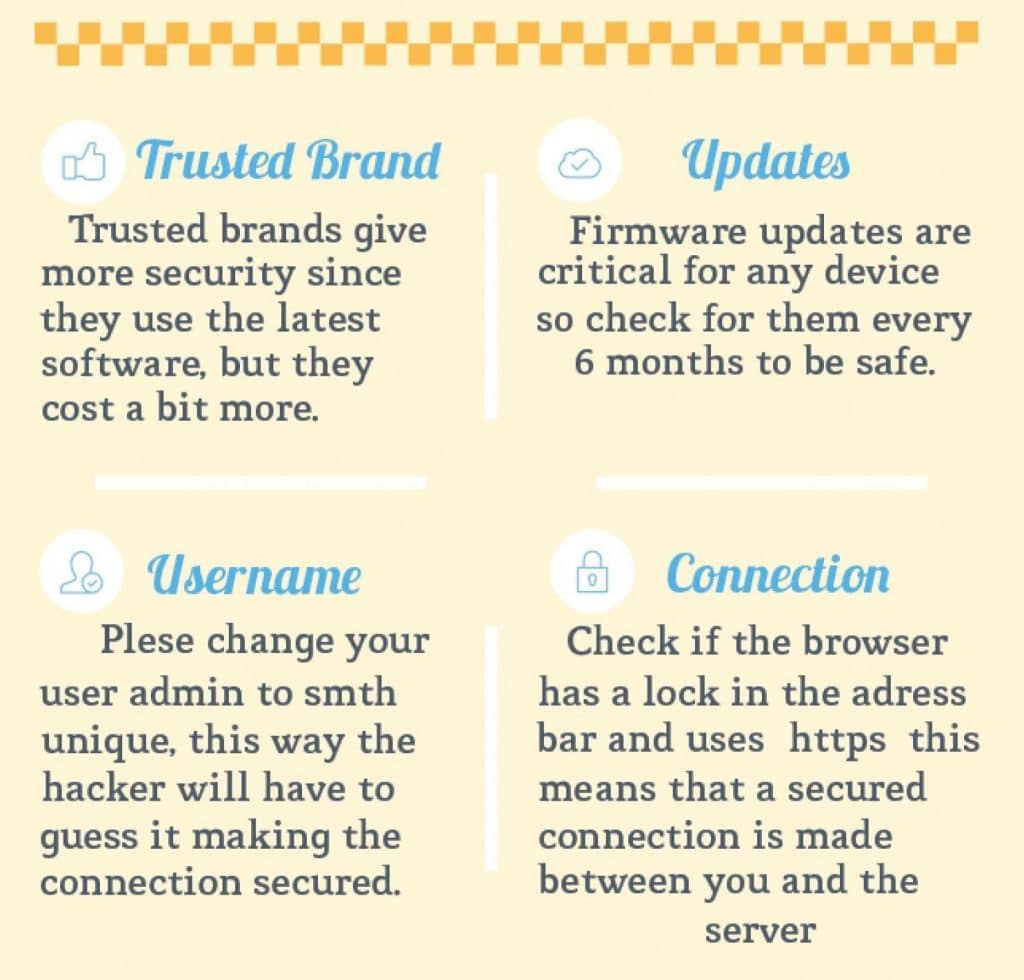 Trusted Brand

Trusted brands give more security since they use the latest software, but they cost a bit more.

Updates

Firmware updates are critical for any device so check for them every 6 months to be safe.

Username

Plese change your user admin to smth unique, this way the hacker will have to guess it making the connection secured.

Connection

Check if the browser has a lock in the adress bar and uses https this means that a secured connection is made between you and the server