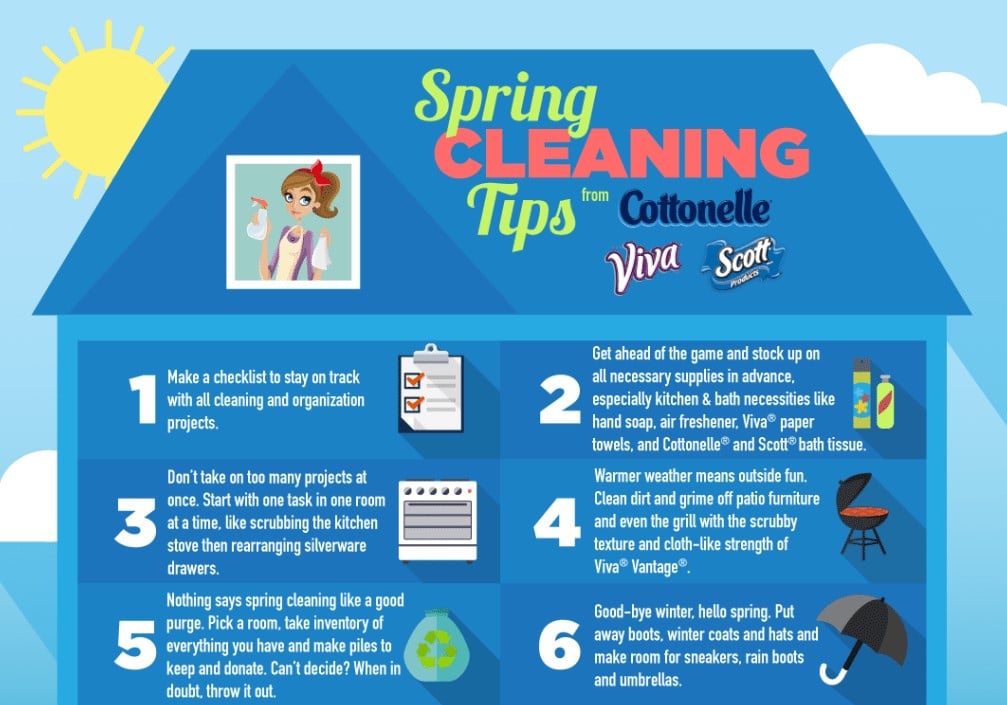 Spring CLEANING Tips from Cottonelle

Viva Scott Products

1 Make a checklist to stay on track with all cleaning and organization projects.

2 Get ahead of the game and stock up on all necessary supplies in advance, especially kitchen & bath necessities like hand soap, air freshener, Viva® paper towels, and Cottonelle® and Scott® bath tissue.

3 Don't take on too many projects at once. Start with one task in one room at a time, like scrubbing the kitchen stove then rearranging silverware drawers.

4 Warmer weather means outside fun. Clean dirt and grime off patio furniture and even the grill with the scrubby texture and cloth-like strength of Viva® Vantage®.

5 Nothing says spring cleaning like a good purge. Pick a room, take inventory of everything you have and make piles to keep and donate. Can't decide? When in doubt, throw it out.

6 Good-bye winter, hello spring. Put away boots, winter coats and hats and make room for sneakers, rain boots and umbrellas.