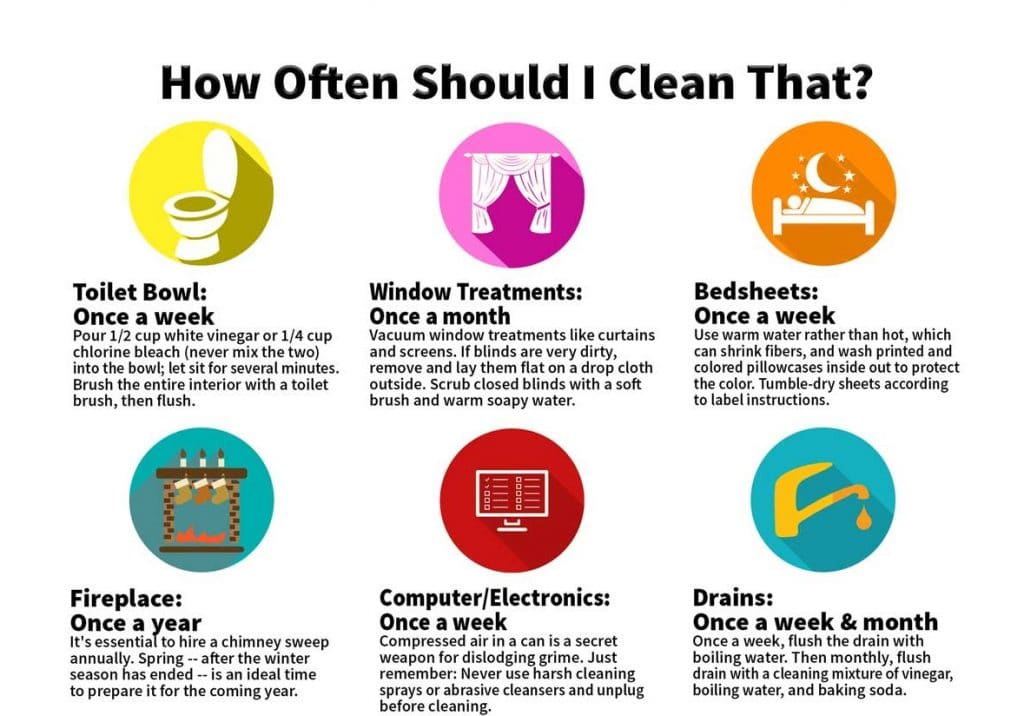 How Often Should I Clean That?

Toilet Bowl:
Once a week
Pour 1/2 cup white vinegar or 1/4 cup chlorine bleach (never mix the two) into the bowl; let sit for several minutes. Brush the entire interior with a toilet brush, then flush.

Window Treatments:
Once a month
Vacuum window treatments like curtains and screens. If blinds are very dirty, remove and lay them flat on a drop cloth outside. Scrub closed blinds with a soft brush and warm soapy water.

Bedsheets:
Once a week
Use warm water rather than hot, which can shrink fibers, and wash printed and colored pillowcases inside out to protect the color. Tumble-dry sheets according to label instructions.

Fireplace:
Once a year
It's essential to hire a chimney sweep annually. Spring -- after the winter season has ended -- is an ideal time to prepare it for the coming year.

Computer/Electronics:
Once a week
Compressed air in a can is a secret weapon for dislodging grime. Just remember: Never use harsh cleaning sprays or abrasive cleansers and unplug before cleaning.

Drains:
Once a week & month
Once a week, flush the drain with boiling water. Then monthly, flush drain with a cleaning mixture of vinegar, boiling water, and baking soda.