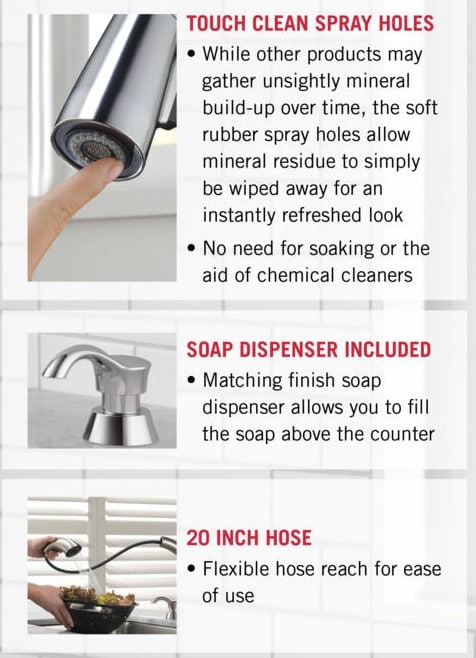 TOUCH CLEAN SPRAY HOLES

• While other products may gather unsightly mineral build-up over time, the soft rubber spray holes allow mineral residue to simply be wiped away for an instantly refreshed look

• No need for soaking or the aid of chemical cleaners

SOAP DISPENSER INCLUDED

• Matching finish soap dispenser allows you to fill the soap above the counter

20 INCH HOSE

• Flexible hose reach for ease of use